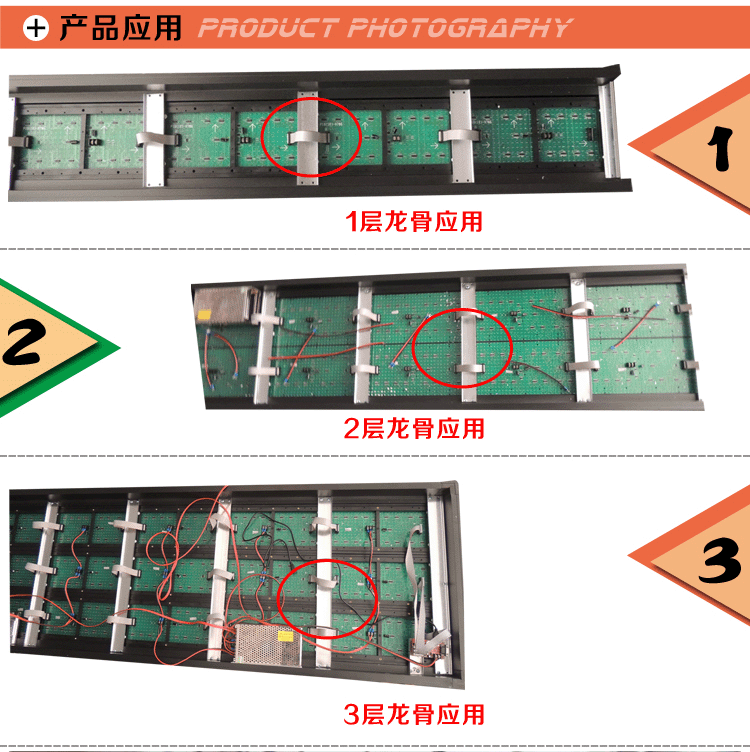 产品应用 PRODUCT PHOTOGRAPHY

1

1层龙骨应用

2

2层龙骨应用

3

3层龙骨应用