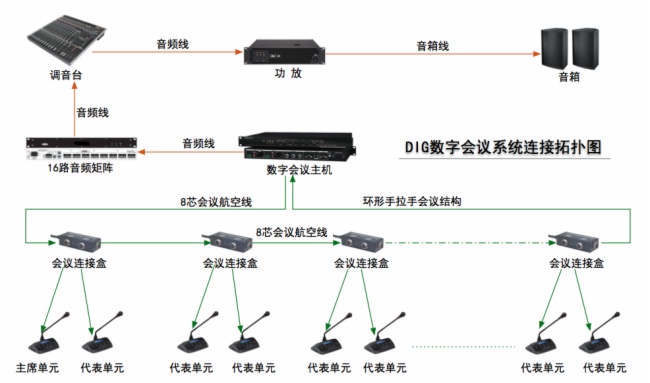 调音台

音频线

功 放

音箱线

音箱

音频线

16路音频矩阵

音频线

数字会议主机

DIG数字会议系统连接拓扑图

8芯会议航空线

环形手拉手会议结构

8芯会议航空线

会议连接盒

会议连接盒

会议连接盒

会议连接盒

主席单元

代表单元

代表单元

代表单元

代表单元

代表单元

代表单元

代表单元